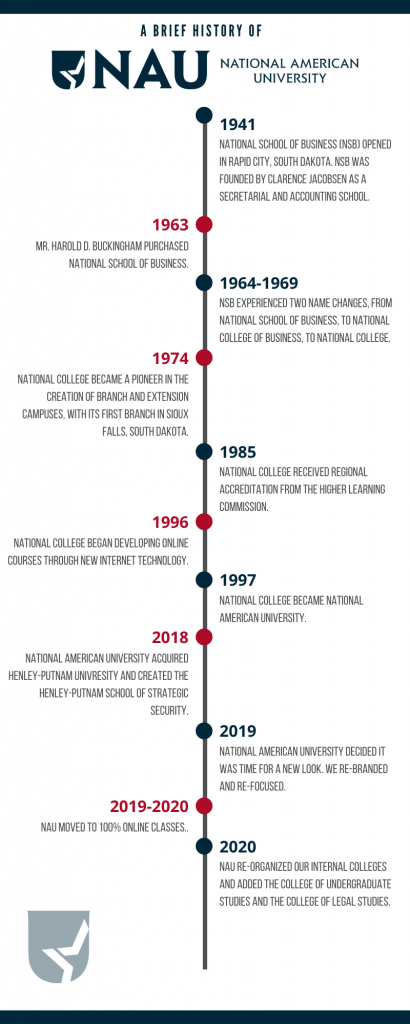 A BRIEF HISTORY OF

NAU NATIONAL AMERICAN UNIVERSITY

1941
NATIONAL SCHOOL OF BUSINESS (NSB) OPENED IN RAPID CITY, SOUTH DAKOTA. NSB WAS FOUNDED BY CLARENCE JACOBSEN AS A SECRETARIAL AND ACCOUNTING SCHOOL.

1963
MR. HAROLD D. BUCKINGHAM PURCHASED NATIONAL SCHOOL OF BUSINESS.

1964-1969
NSB EXPERIENCED TWO NAME CHANGES, FROM NATIONAL SCHOOL OF BUSINESS, TO NATIONAL COLLEGE OF BUSINESS, TO NATIONAL COLLEGE.

1974
NATIONAL COLLEGE BECAME A PIONEER IN THE CREATION OF BRANCH AND EXTENSION CAMPUSES, WITH ITS FIRST BRANCH IN SIOUX FALLS, SOUTH DAKOTA.

1985
NATIONAL COLLEGE RECEIVED REGIONAL ACCREDITATION FROM THE HIGHER LEARNING COMMISSION.

1996
NATIONAL COLLEGE BEGAN DEVELOPING ONLINE COURSES THROUGH NEW INTERNET TECHNOLOGY.

1997
NATIONAL COLLEGE BECAME NATIONAL AMERICAN UNIVERSITY.

2018
NATIONAL AMERICAN UNIVERSITY ACQUIRED HENLEY-PUTNAM UNIVRESITY AND CREATED THE HENLEY-PUTNAM SCHOOL OF STRATEGIC SECURITY.

2019
NATIONAL AMERICAN UNIVERSITY DECIDED IT WAS TIME FOR A NEW LOOK. WE RE-BRANDED AND RE-FOCUSED.

2019-2020
NAU MOVED TO 100% ONLINE CLASSES..

2020
NAU RE-ORGANIZED OUR INTERNAL COLLEGES AND ADDED THE COLLEGE OF UNDERGRADUATE STUDIES AND THE COLLEGE OF LEGAL STUDIES.