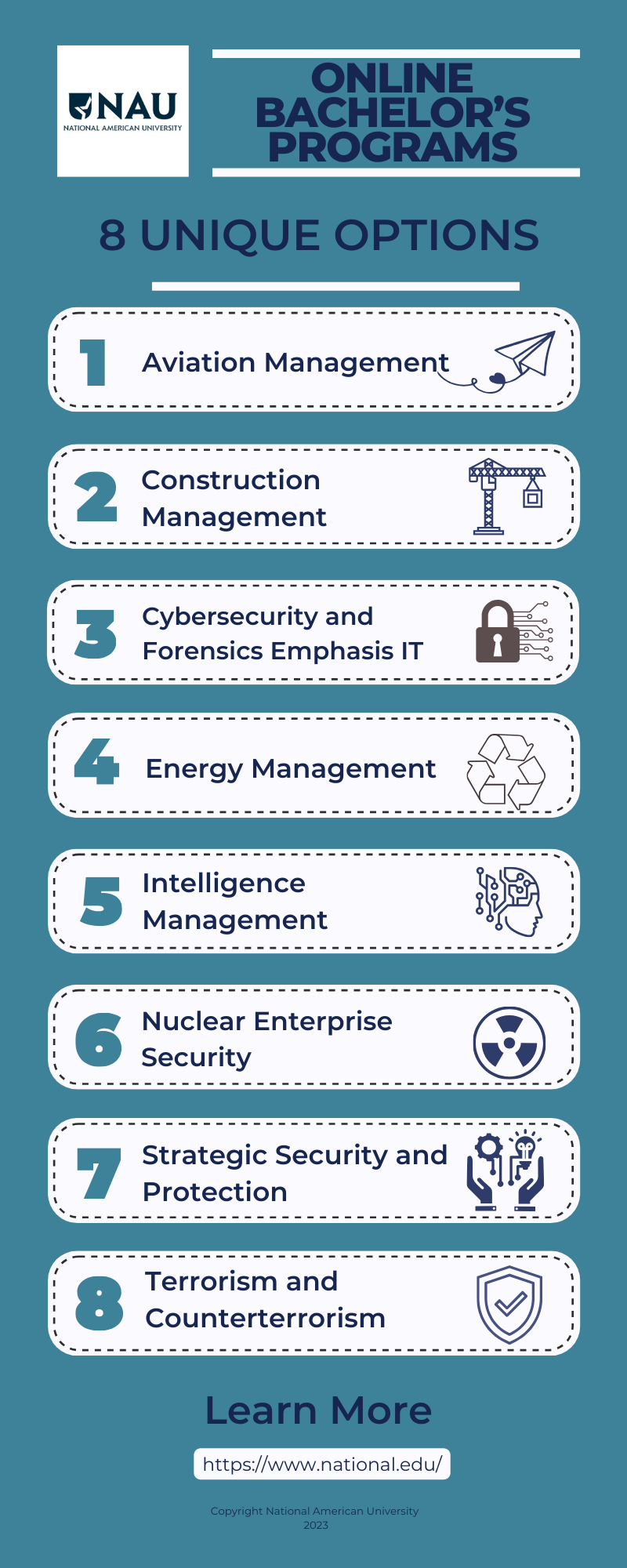 NAU
NATIONAL AMERICAN UNIVERSITY

ONLINE BACHELOR'S PROGRAMS

8 UNIQUE OPTIONS

1 Aviation Management

2 Construction Management

3 Cybersecurity and Forensics Emphasis IT

4 Energy Management

5 Intelligence Management

6 Nuclear Enterprise Security

7 Strategic Security and Protection

8 Terrorism and Counterterrorism

Learn More

https://www.national.edu/

Copyright National American University 2023